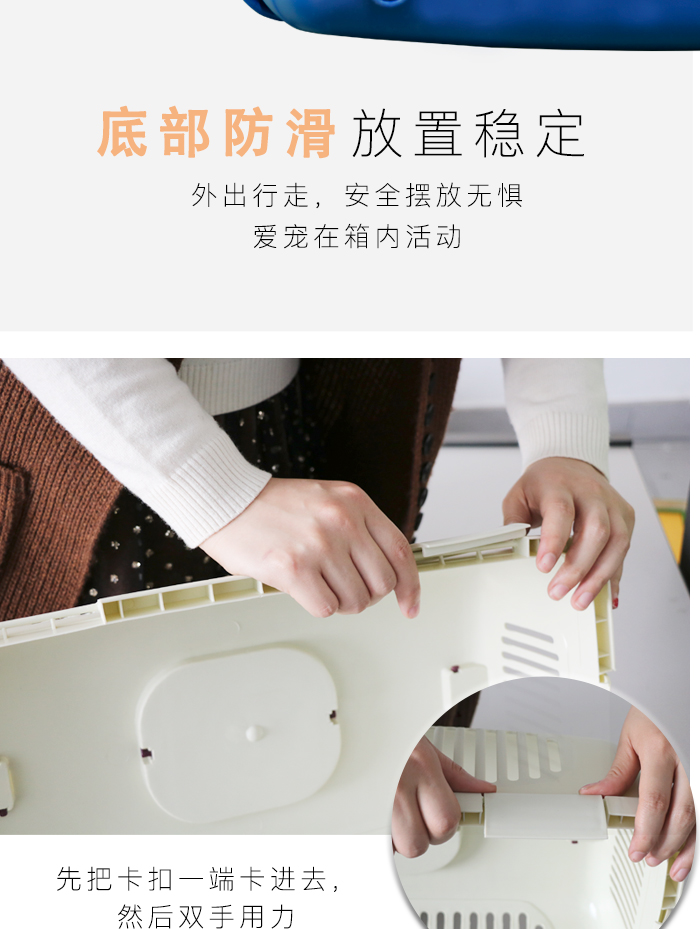 底部防滑 放置稳定

外出行走，安全摆放无惧
爱宠在箱内活动

先把卡扣一端卡进去，
然后双手用力